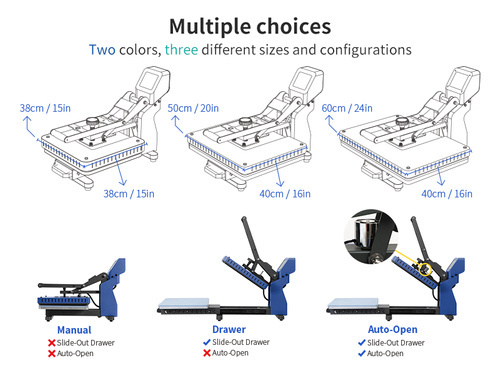 Multiple choices

Two colors, three different sizes and configurations

38cm / 15in

38cm / 15in

50cm / 20in

40cm / 16in

60cm / 24in

40cm / 16in

Manual
✗ Slide-Out Drawer
✗ Auto-Open

Drawer
✓ Slide-Out Drawer
✗ Auto-Open

Auto-Open
✓ Slide-Out Drawer
✓ Auto-Open