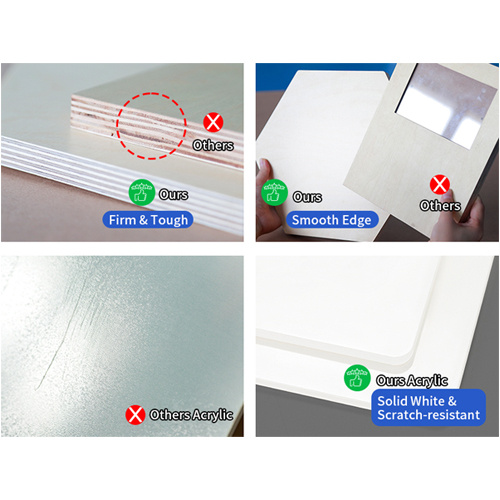 Others

Ours

Firm & Tough

Ours

Smooth Edge

Others

Others Acrylic

Ours Acrylic

Solid White & Scratch-resistant